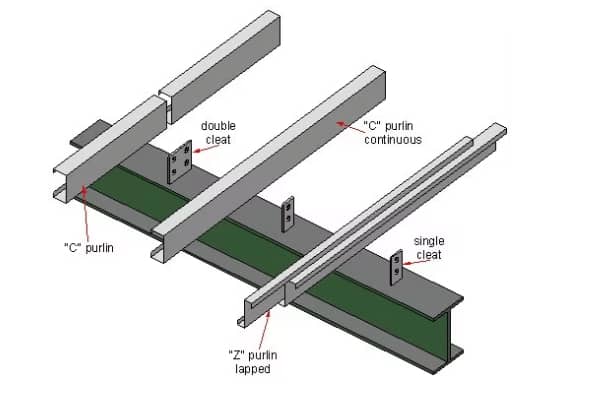 double cleat

"C" purlin continuous

"C" purlin

single cleat

"Z" purlin lapped