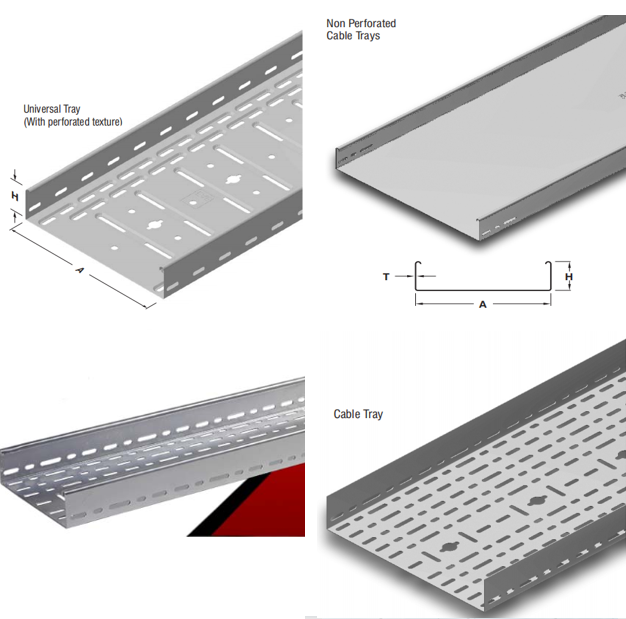 Universal Tray
(With perforated texture)

H

A

Non Perforated
Cable Trays

T

H

A

Cable Tray